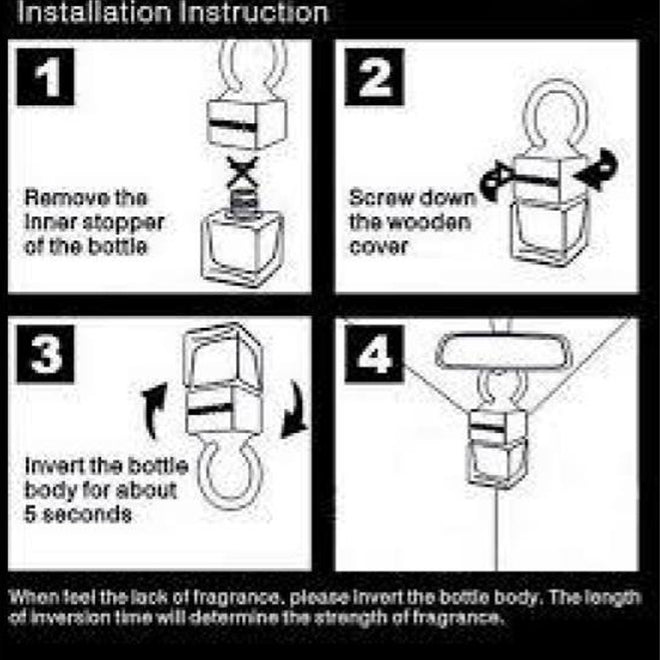 Installation Instruction

1

Remove the inner stopper of the bottle

2

Screw down the wooden cover

3

Invert the bottle body for about 5 seconds

4

When feel the lack of fragrance, please invert the bottle body. The length of inversion time will determine the strength of fragrance.